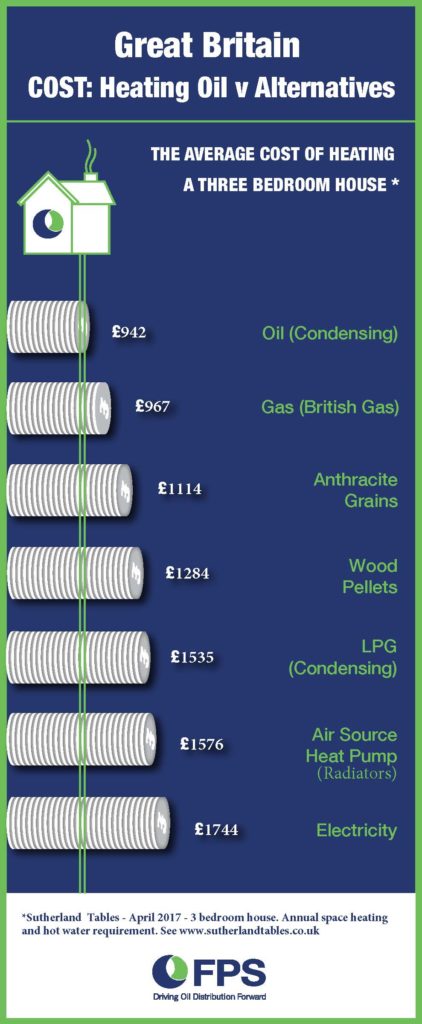 Great Britain
COST: Heating Oil v Alternatives

THE AVERAGE COST OF HEATING A THREE BEDROOM HOUSE *

£942 Oil (Condensing)

£967 Gas (British Gas)

£1114 Anthracite Grains

£1284 Wood Pellets

£1535 LPG (Condensing)

£1576 Air Source Heat Pump (Radiators)

£1744 Electricity

*Sutherland Tables - April 2017 - 3 bedroom house. Annual space heating and hot water requirement. See www.sutherlandtables.co.uk

FPS
Driving Oil Distribution Forward